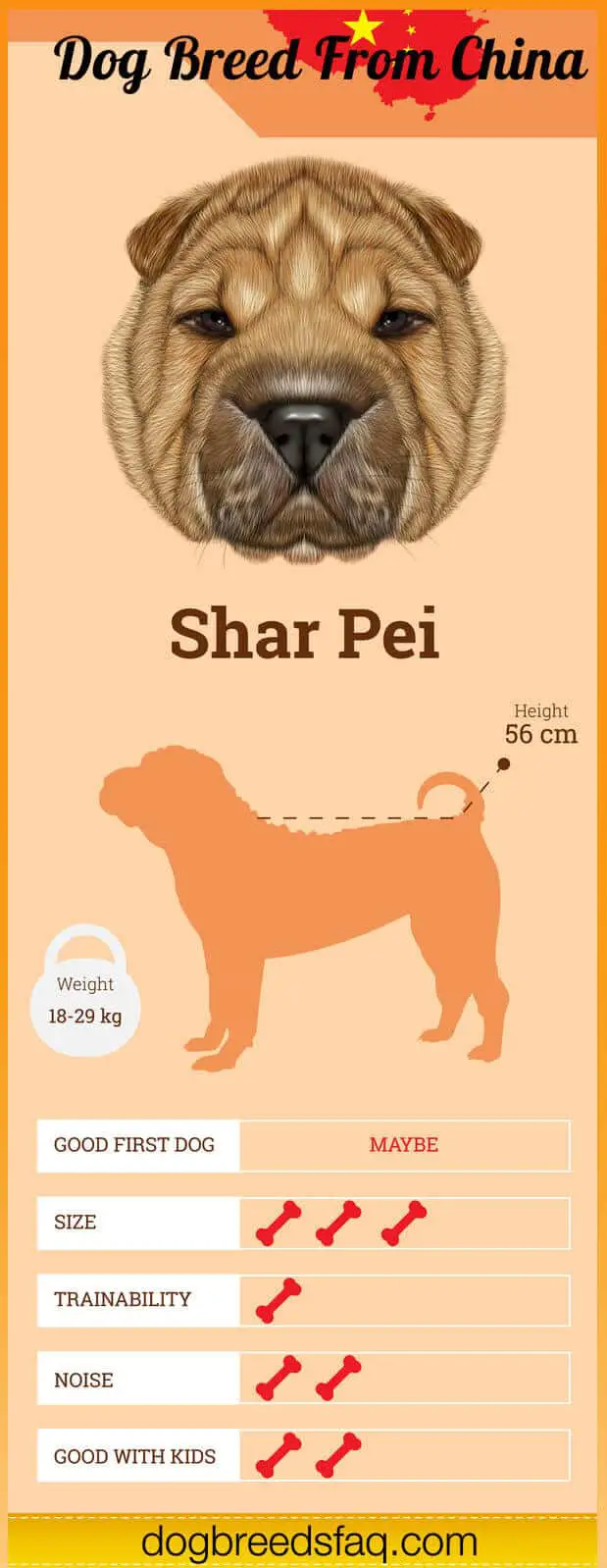 Dog Breed From China

Shar Pei

Height
56 cm

Weight
18-29 kg

| GOOD FIRST DOG | MAYBE |
|---|---|
| SIZE | |
| TRAINABILITY | |
| NOISE | |
| GOOD WITH KIDS | |

dogbreedsfaq.com